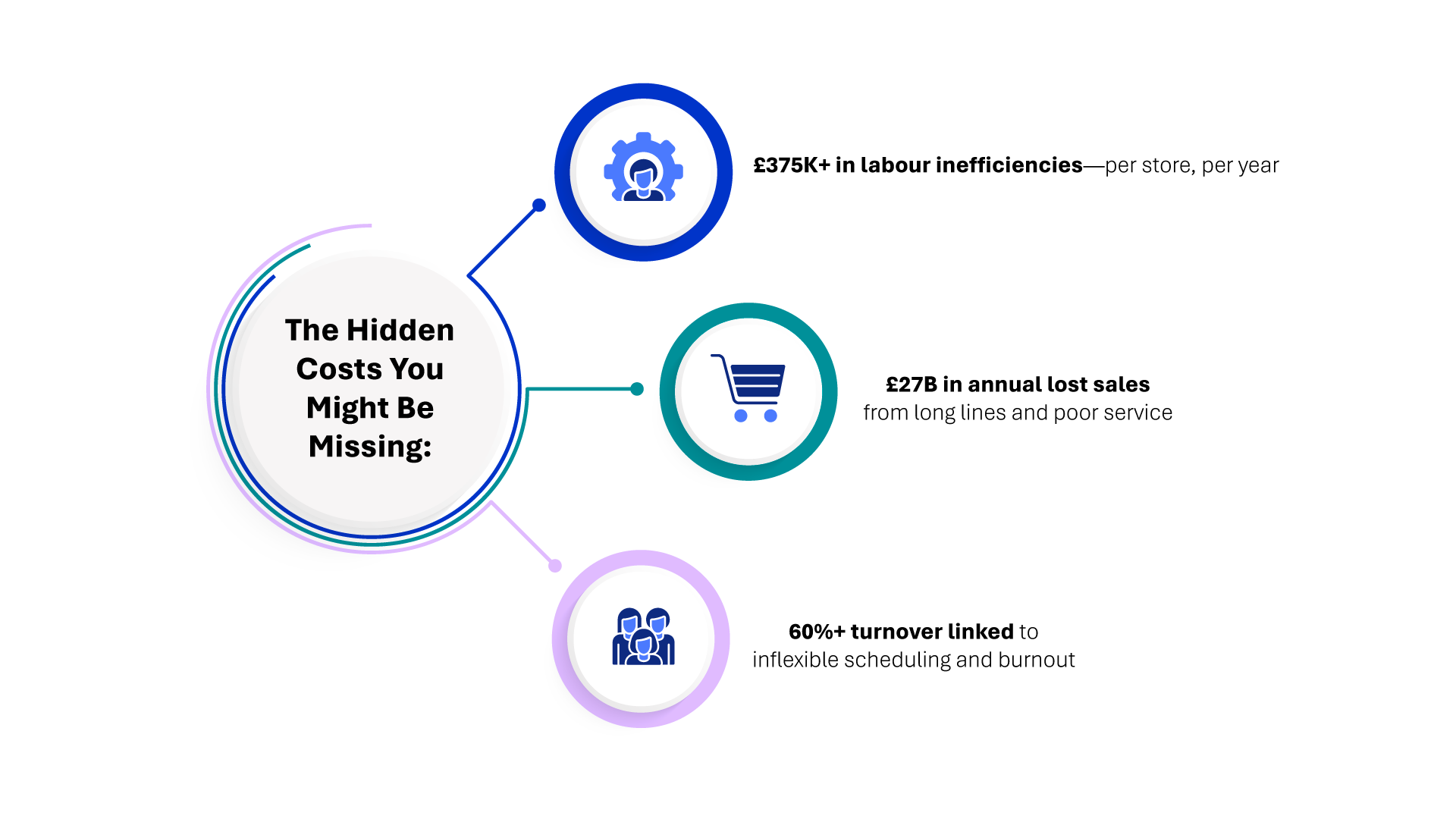 The Hidden Costs You Might Be Missing:

£375K+ in labour inefficiencies—per store, per year

£27B in annual lost sales
from long lines and poor service

60%+ turnover linked to
inflexible scheduling and burnout