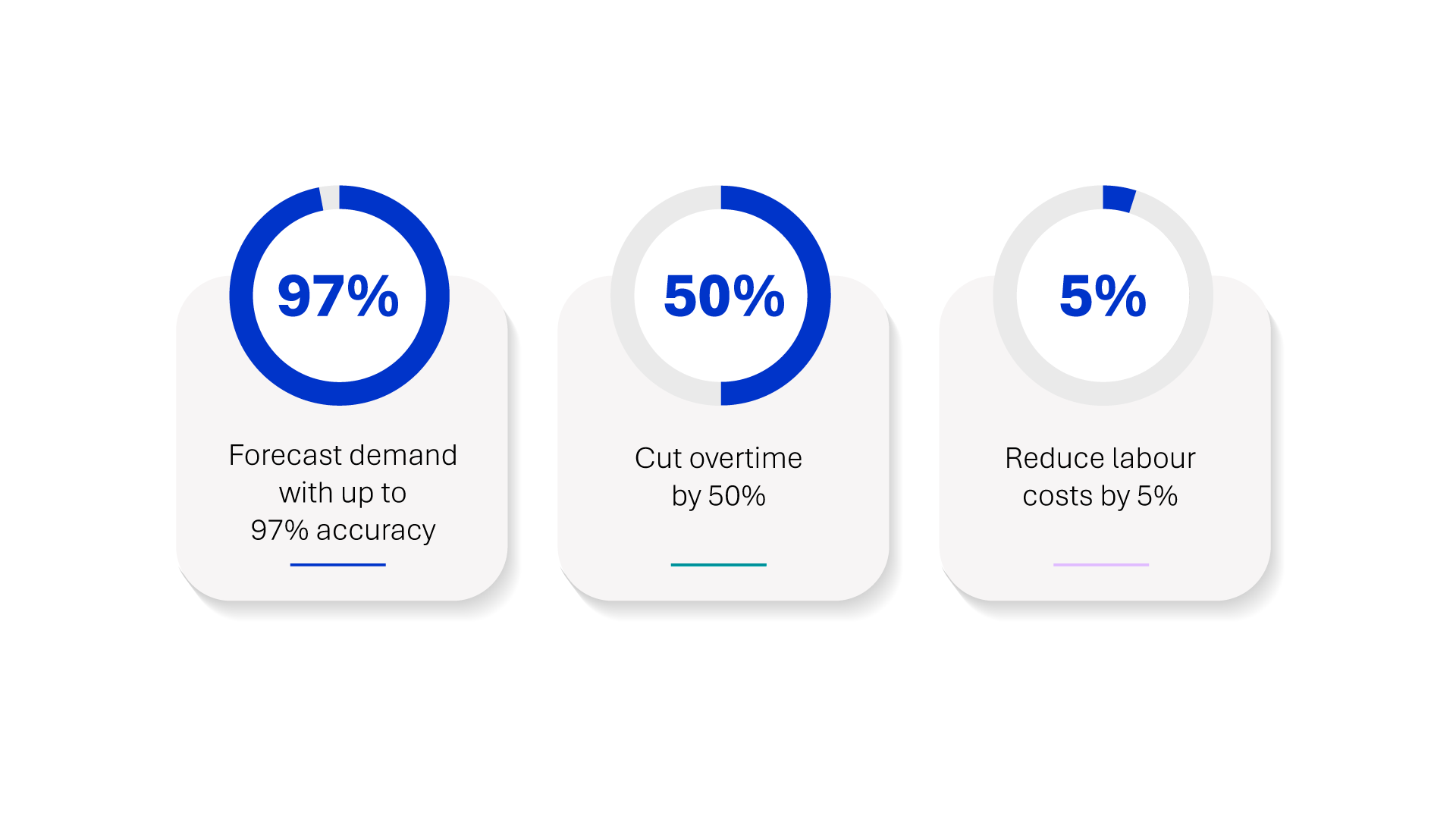 97%

Forecast demand with up to 97% accuracy

50%

Cut overtime by 50%

5%

Reduce labour costs by 5%