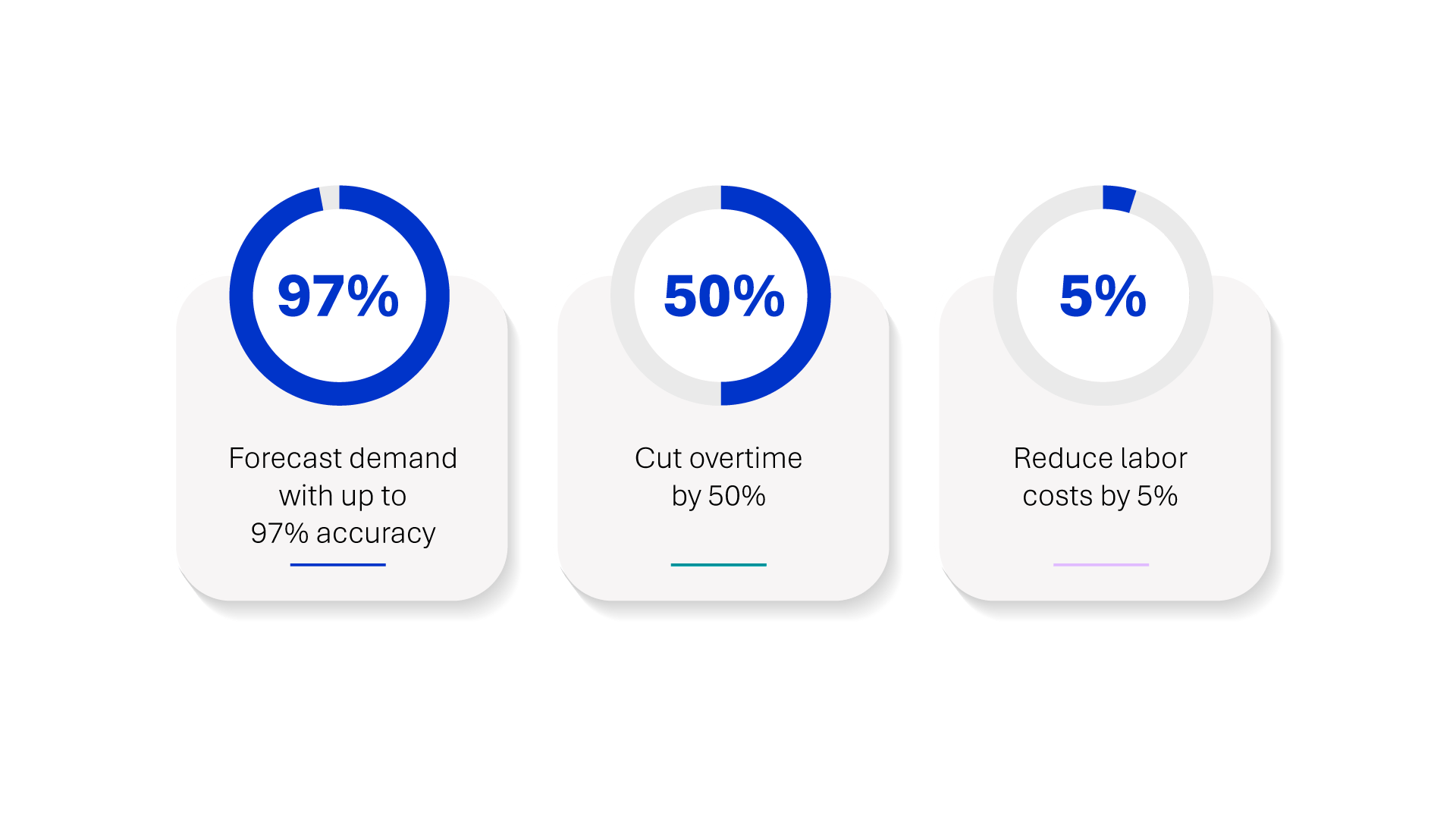 97%

Forecast demand with up to 97% accuracy

50%

Cut overtime by 50%

5%

Reduce labor costs by 5%